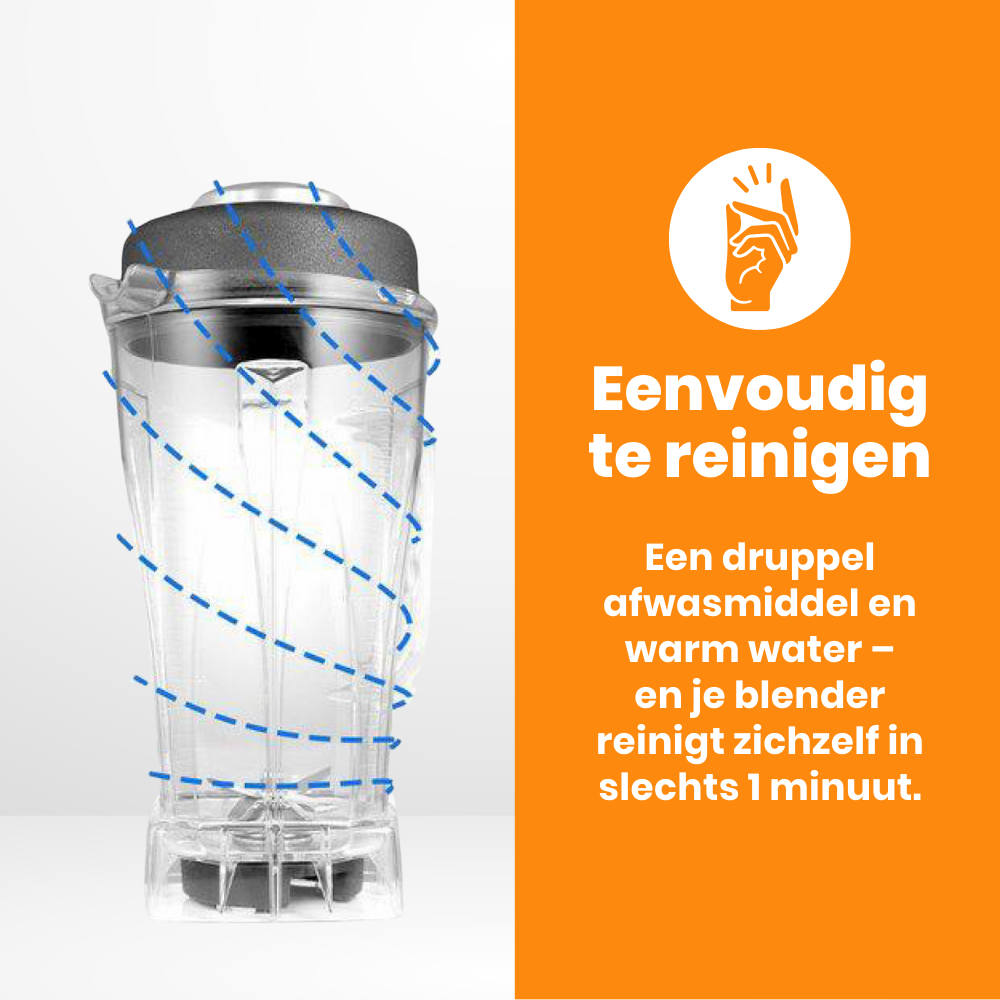 Eenvoudig te reinigen

Een druppel afwasmiddel en warm water – en je blender reinigt zichzelf in slechts 1 minuut.