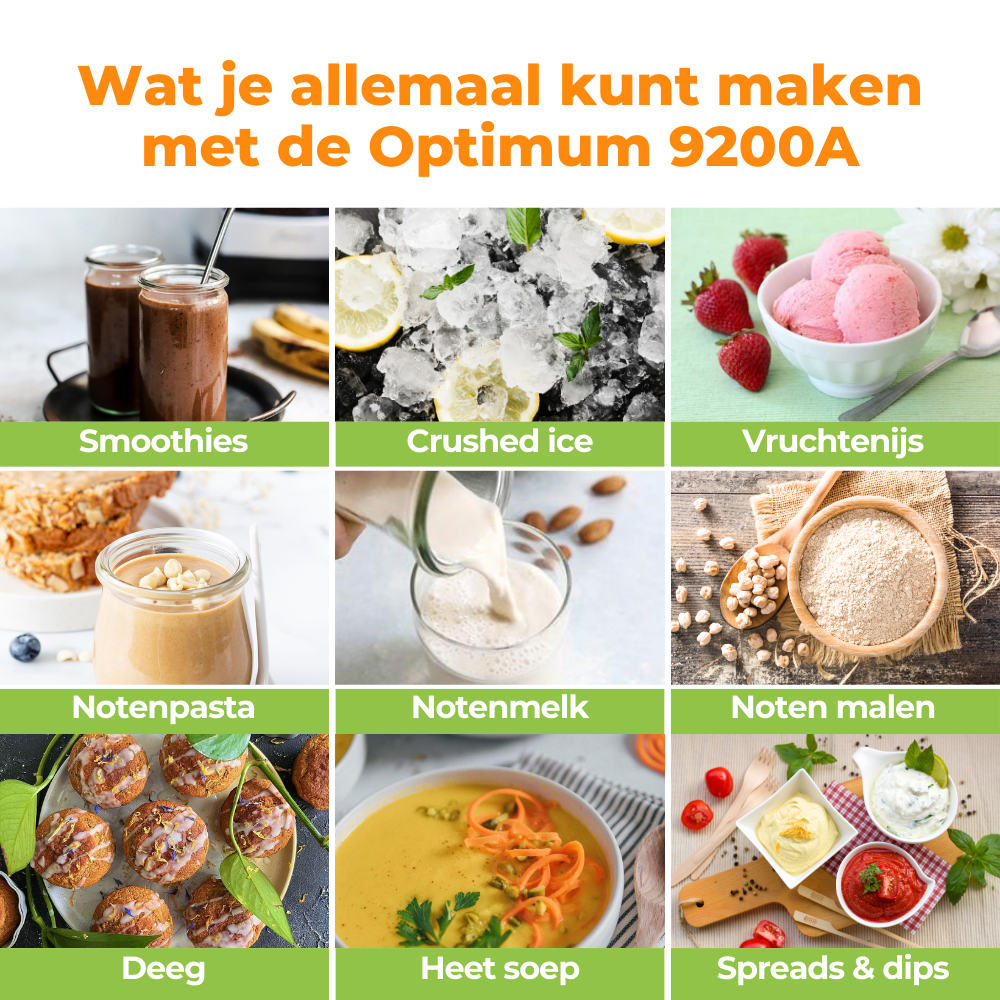 Wat je allemaal kunt maken met de Optimum 9200A

Smoothies

Crushed ice

Vruchtenijs

Notenpasta

Notenmelk

Noten malen

Deeg

Heet soep

Spreads & dips